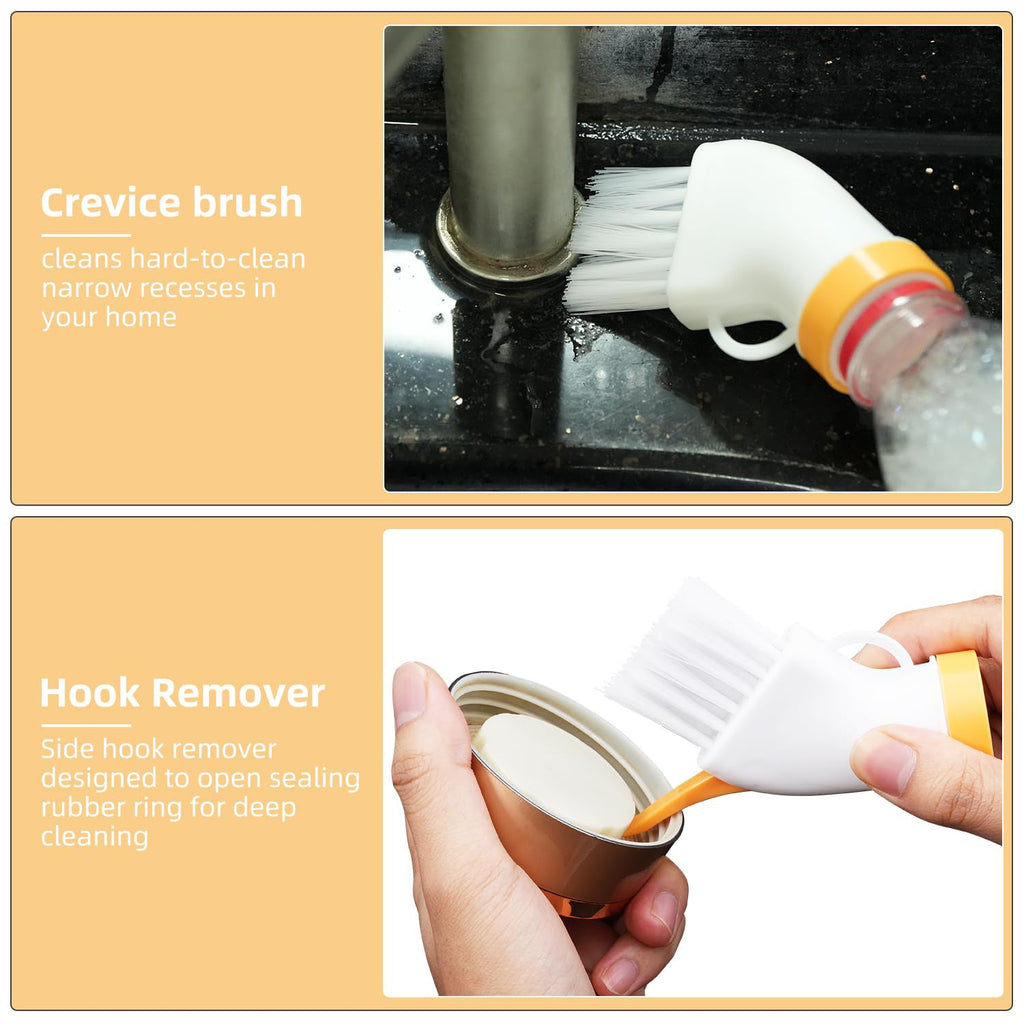 Crevice brush

cleans hard-to-clean narrow recesses in your home

Hook Remover

Side hook remover designed to open sealing rubber ring for deep cleaning