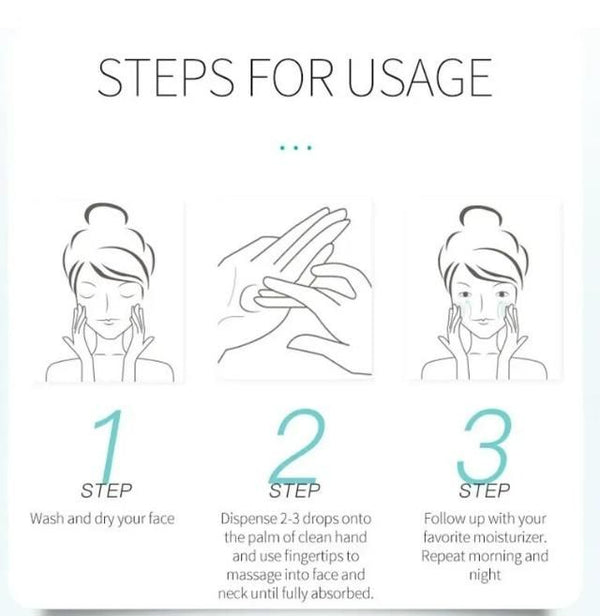 STEPS FOR USAGE

...

1
STEP
Wash and dry your face

2
STEP
Dispense 2-3 drops onto the palm of clean hand and use fingertips to massage into face and neck until fully absorbed.

3
STEP
Follow up with your favorite moisturizer. Repeat morning and night