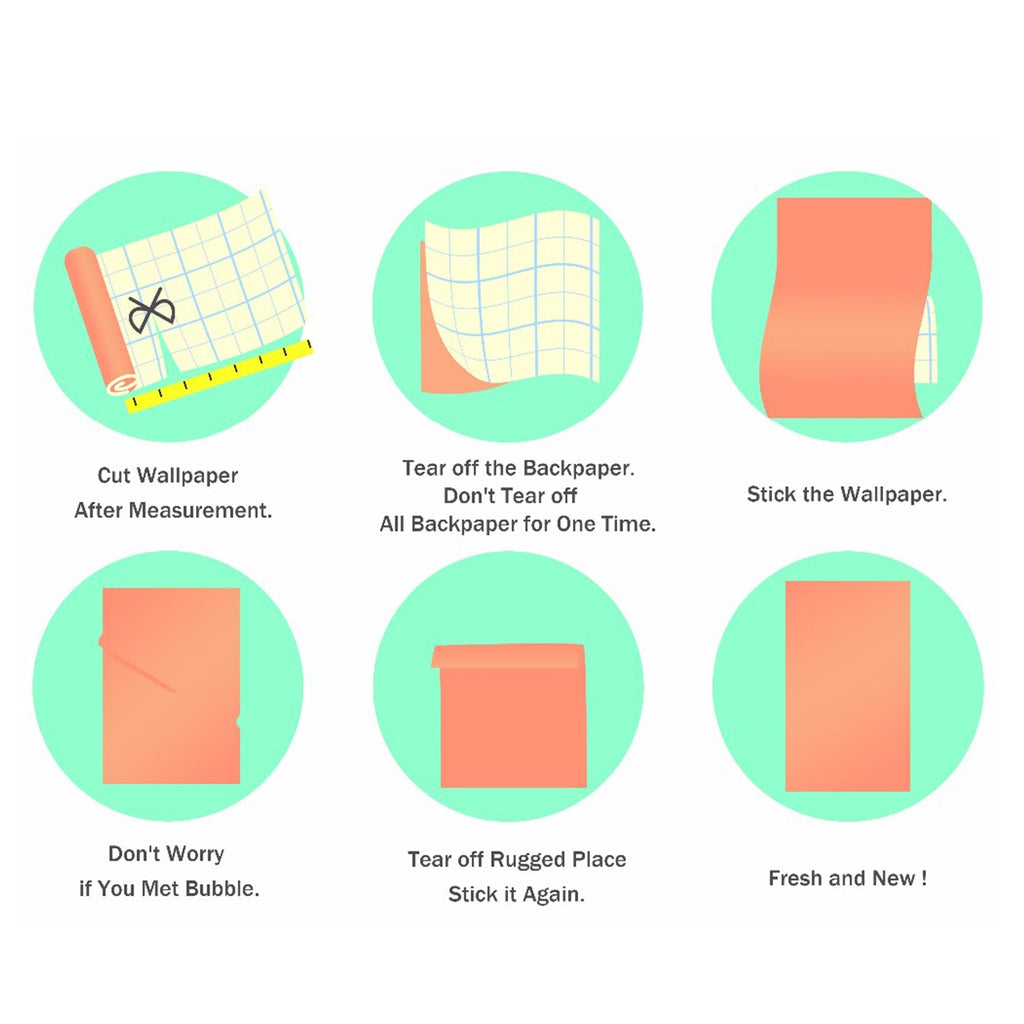 Cut Wallpaper After Measurement.

Tear off the Backpaper. Don't Tear off All Backpaper for One Time.

Stick the Wallpaper.

Don't Worry if You Met Bubble.

Tear off Rugged Place Stick it Again.

Fresh and New !